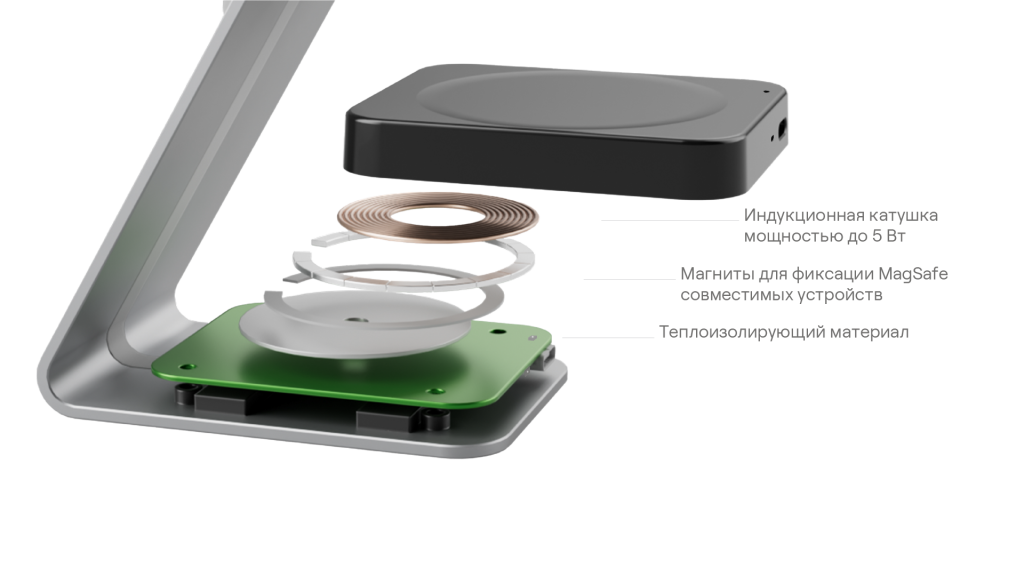 Индукционная катушка мощностью до 5 Вт

Магниты для фиксации MagSafe совместимых устройств

Теплоизолирующий материал