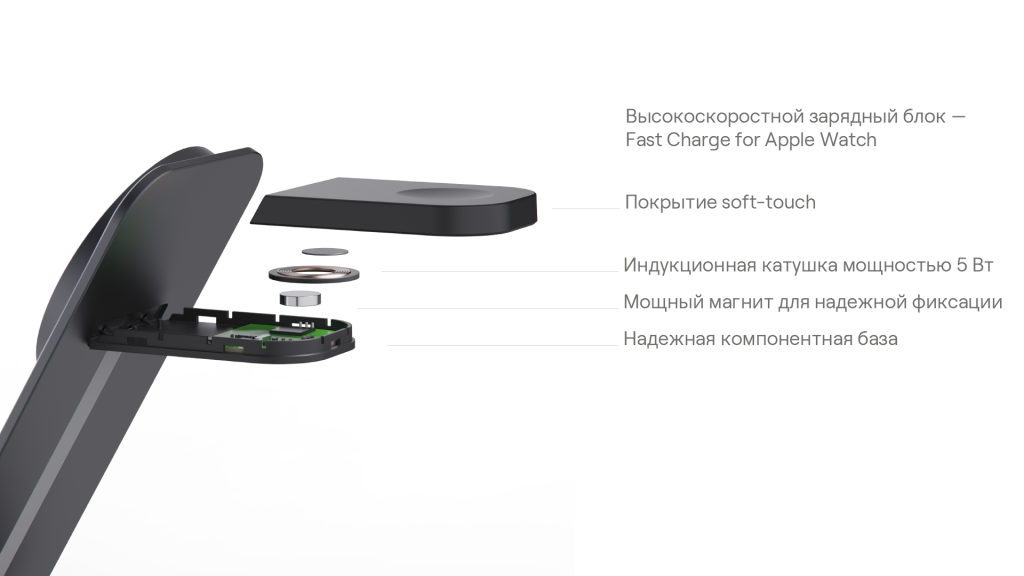 Высокоскоростной зарядный блок — Fast Charge for Apple Watch

Покрытие soft-touch

Индукционная катушка мощностью 5 Вт

Мощный магнит для надежной фиксации

Надежная компонентная база