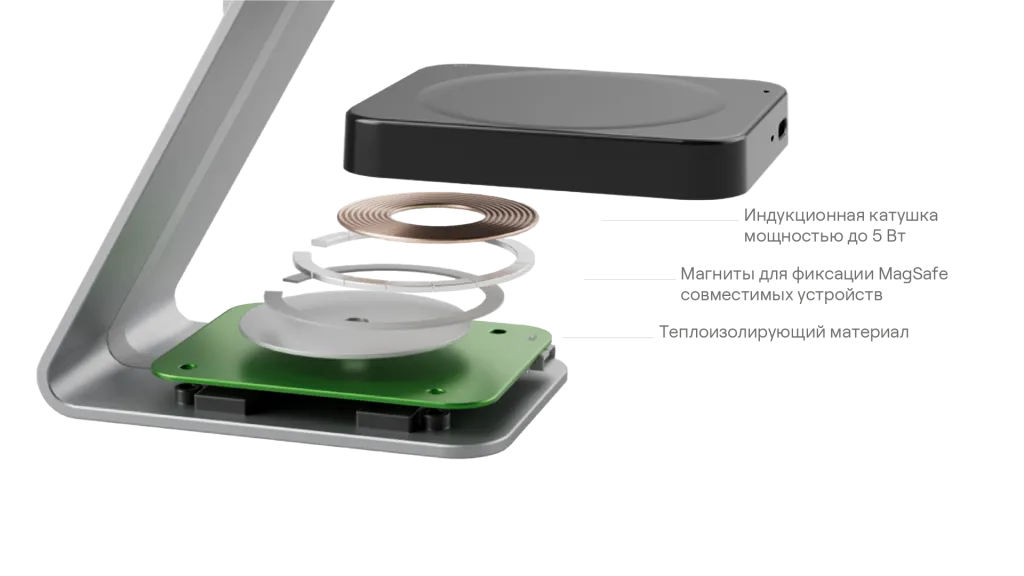 Индукционная катушка мощностью до 5 Вт

Магниты для фиксации MagSafe совместимых устройств

Теплоизолирующий материал